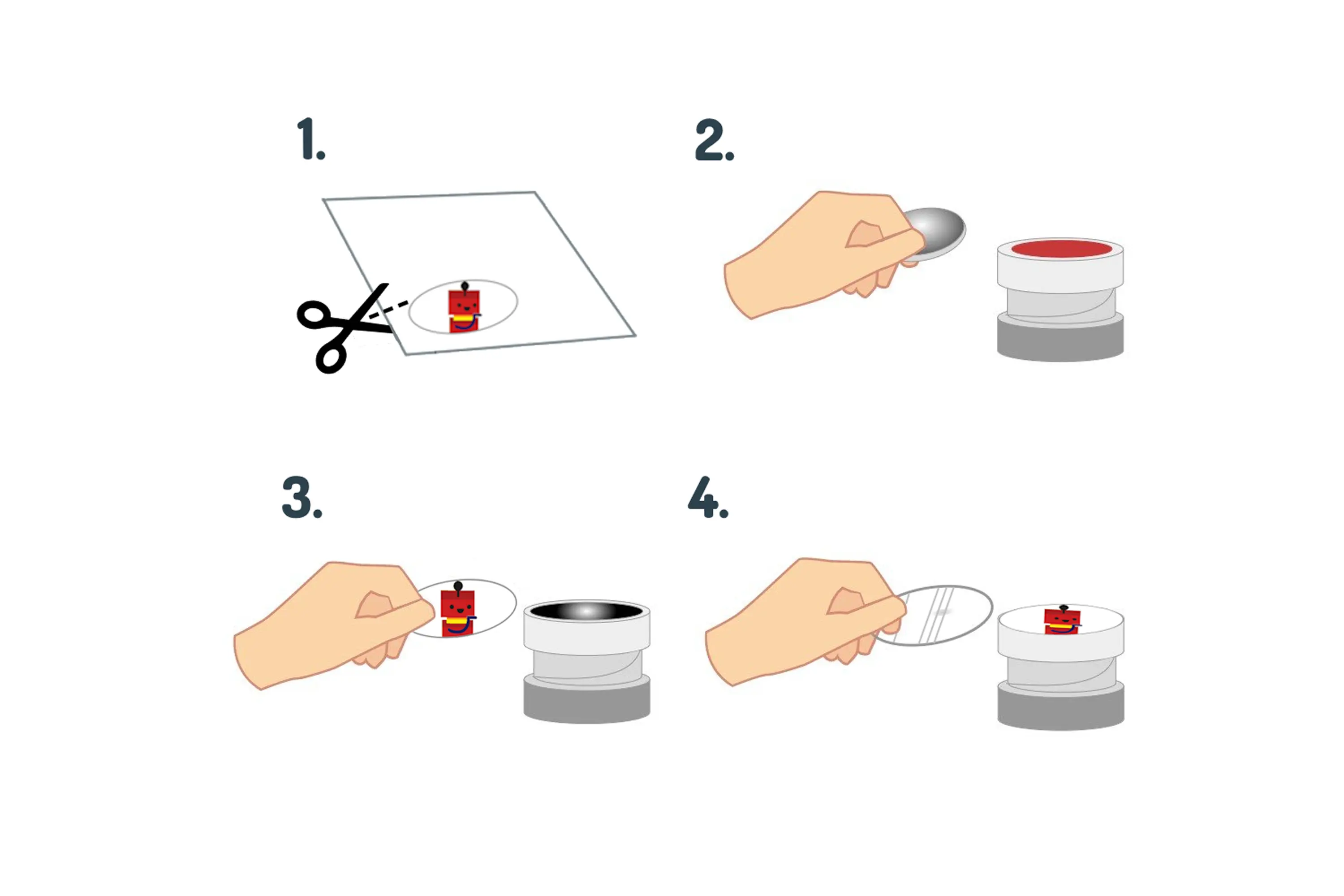 1.

2.

3.

4.